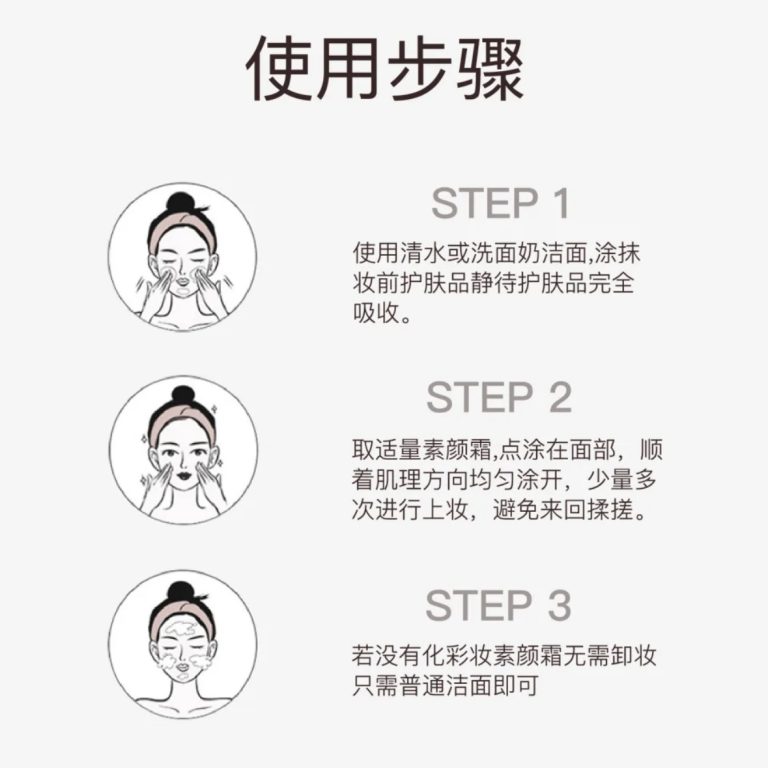 使用步骤

STEP 1

使用清水或洗面奶洁面,涂抹妆前护肤品静待护肤品完全吸收。

STEP 2

取适量素颜霜,点涂在面部，顺着肌理方向均匀涂开，少量多次进行上妆，避免来回揉搓。

STEP 3

若没有化彩妆素颜霜无需卸妆只需普通洁面即可